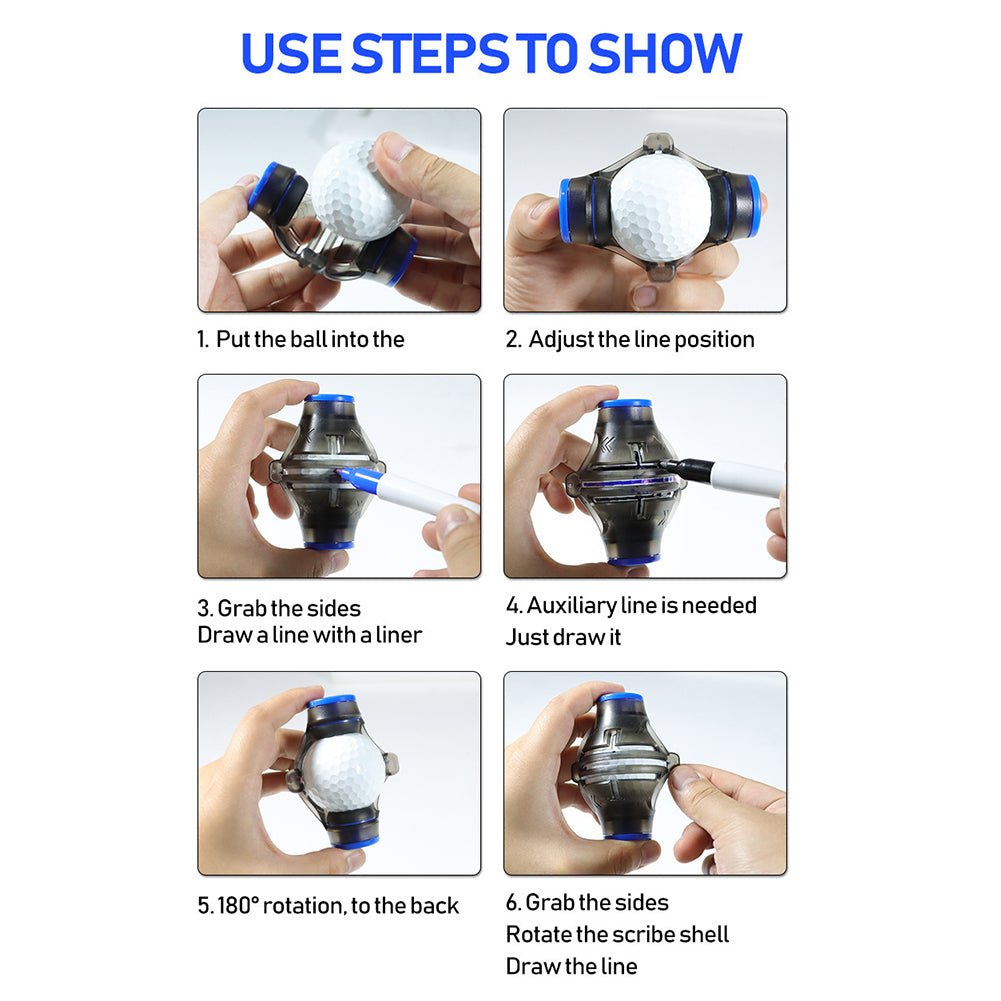 USE STEPS TO SHOW

1. Put the ball into the

2. Adjust the line position

3. Grab the sides
Draw a line with a liner

4. Auxiliary line is needed
Just draw it

5. 180° rotation, to the back

6. Grab the sides
Rotate the scribe shell
Draw the line