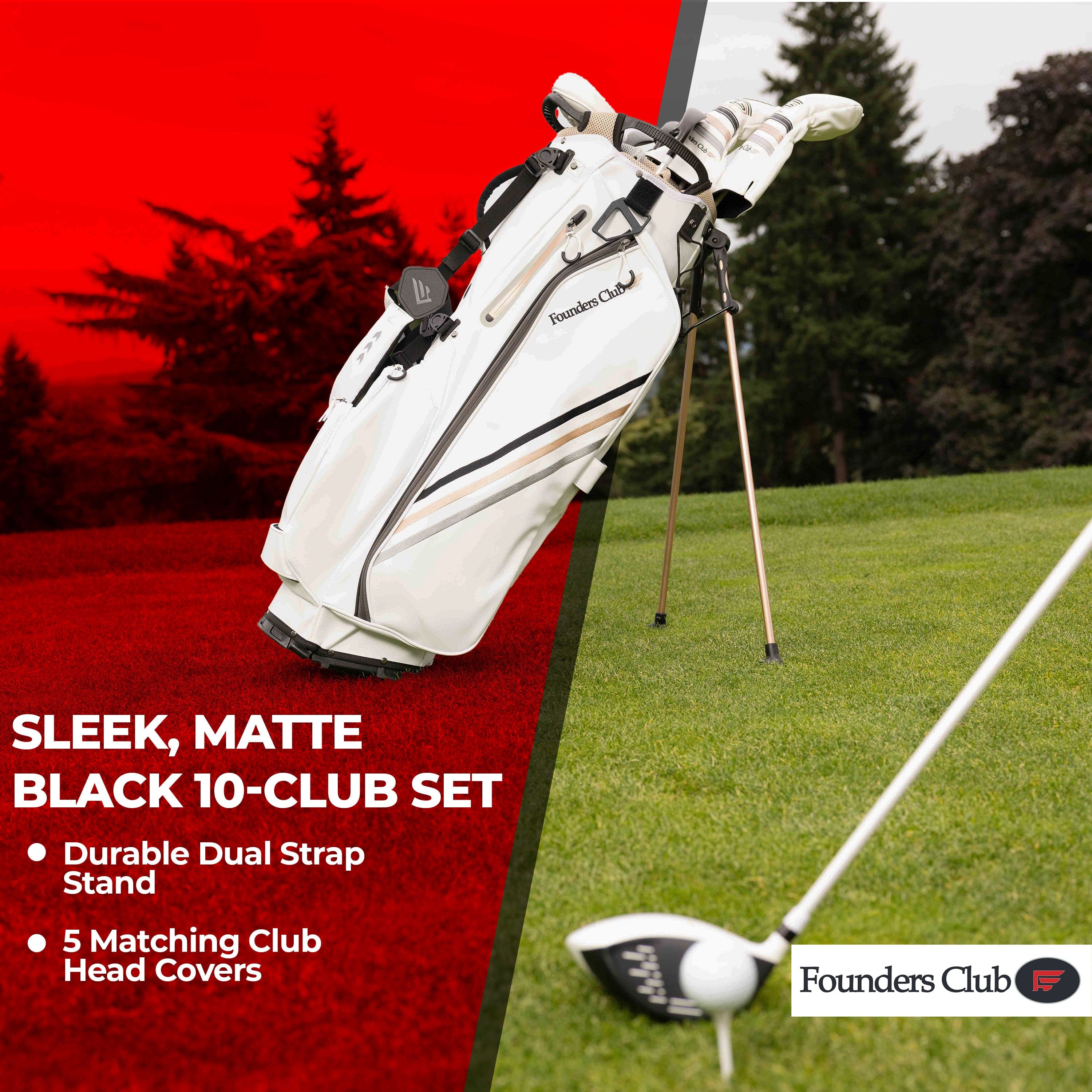 Founders Club

Founders Club

SLEEK, MATTE BLACK 10-CLUB SET

• Durable Dual Strap Stand

• 5 Matching Club Head Covers

Founders Club